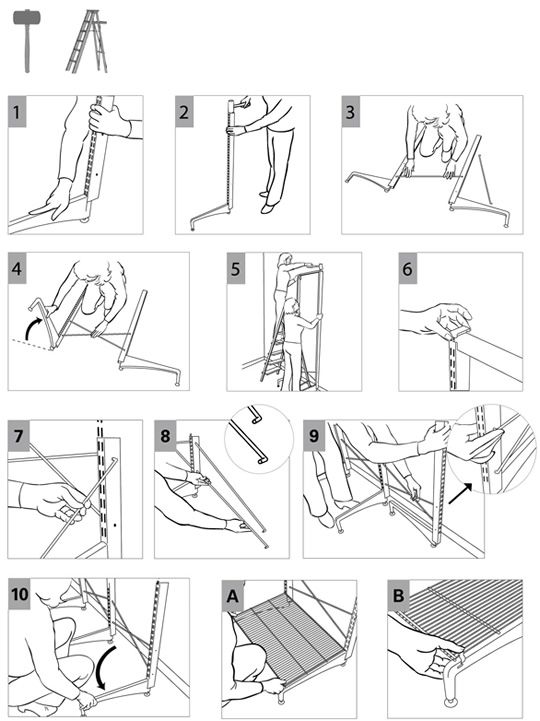 1
2
3
4
5
6
7
8
9
10
A
B