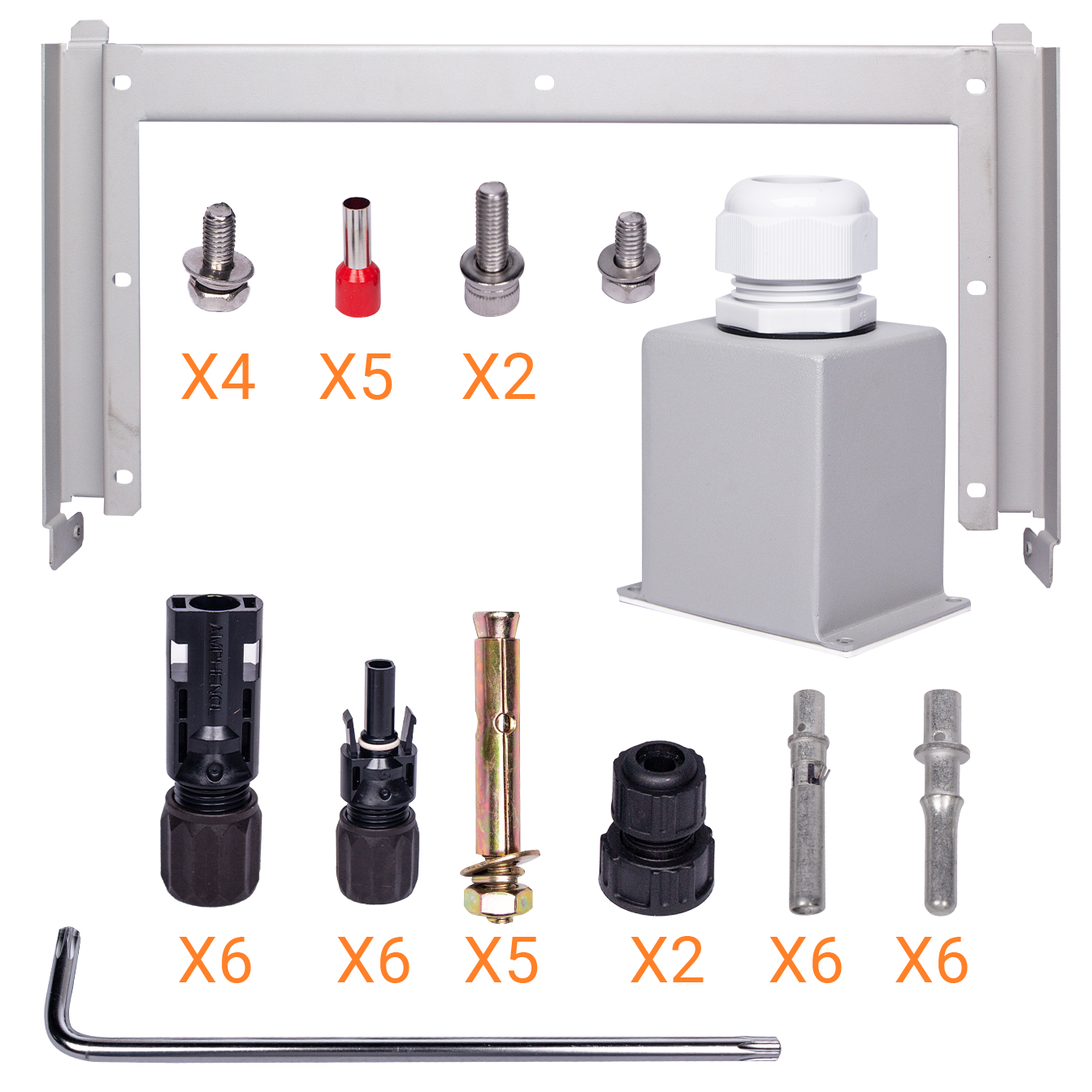 X4 X5 X2

AMPHENOL

X6 X6 X5 X2 X6 X6